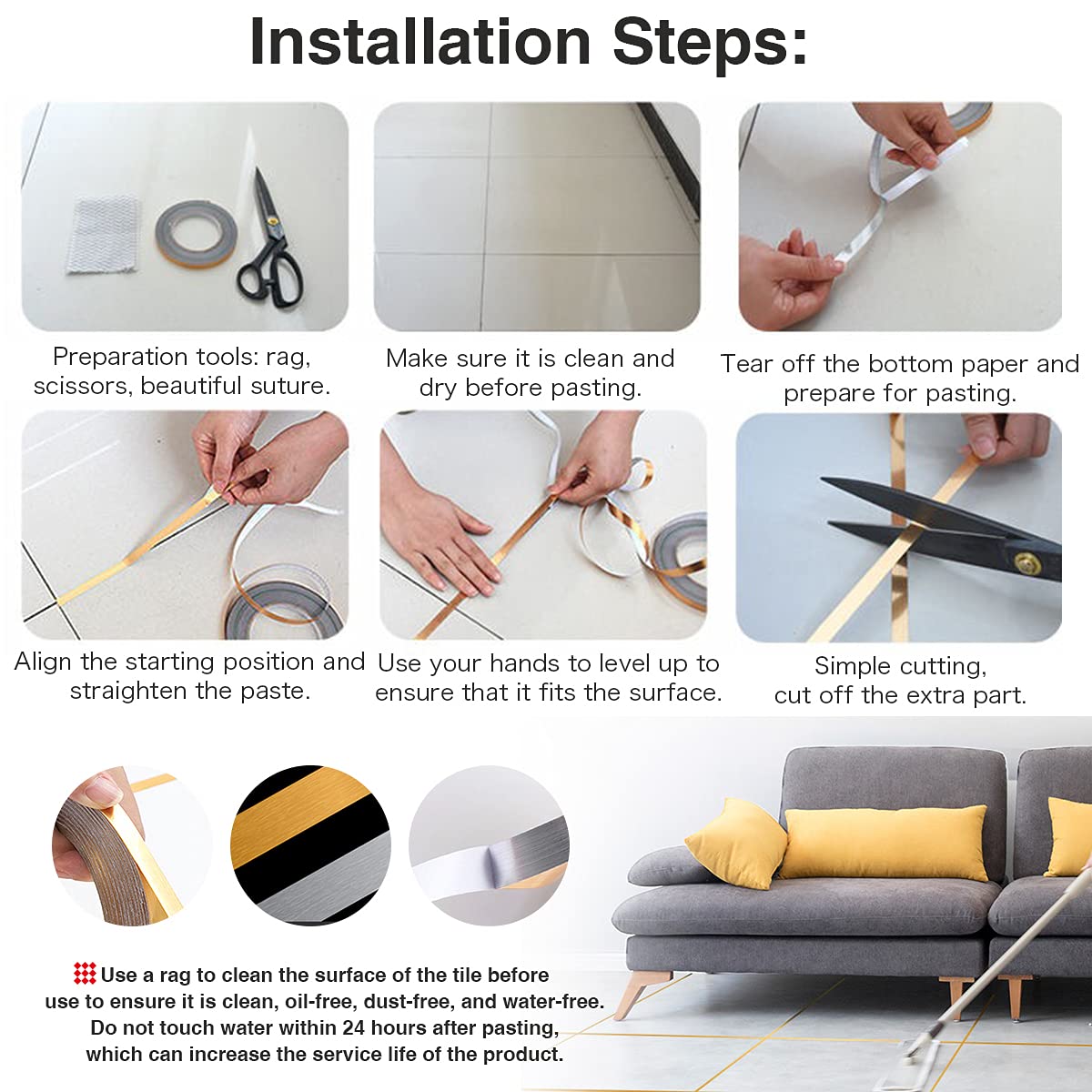 Installation Steps:

Preparation tools: rag, scissors, beautiful suture.

Make sure it is clean and dry before pasting.

Tear off the bottom paper and prepare for pasting.

Align the starting position and straighten the paste.

Use your hands to level up to ensure that it fits the surface.

Simple cutting, cut off the extra part.

Use a rag to clean the surface of the tile before use to ensure it is clean, oil-free, dust-free, and water-free. Do not touch water within 24 hours after pasting, which can increase the service life of the product.