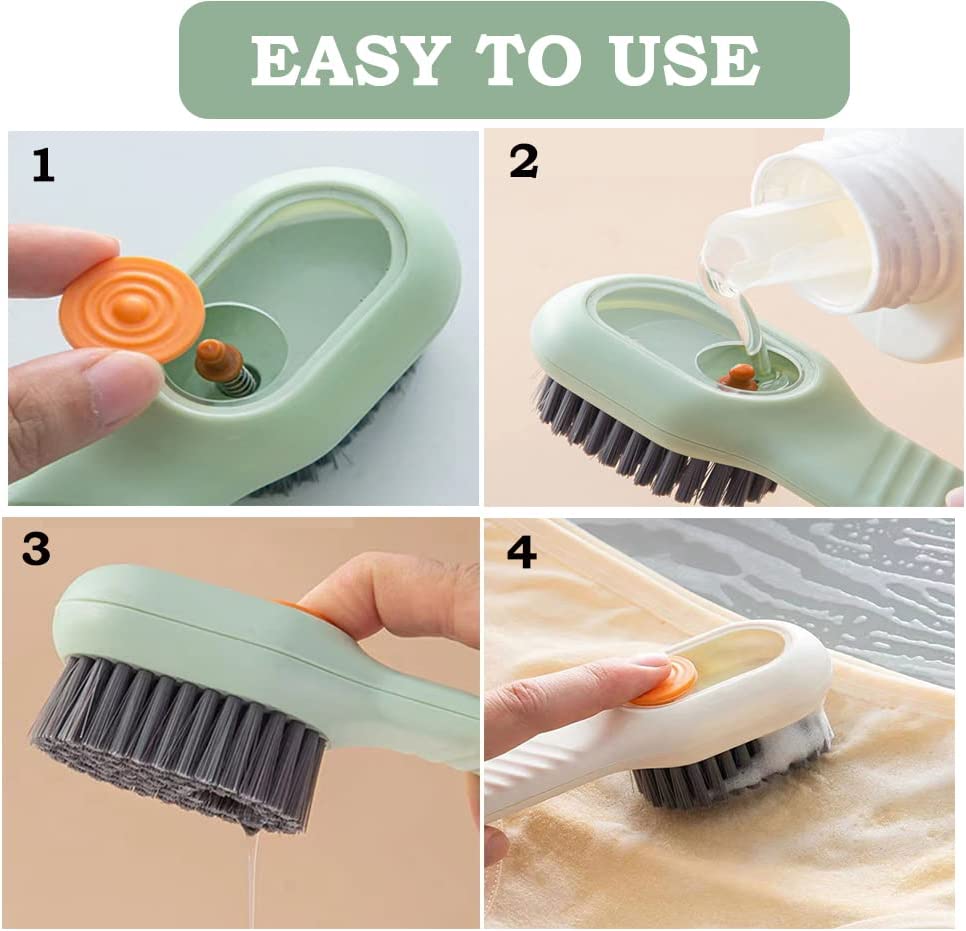 EASY TO USE

1

2

3

4