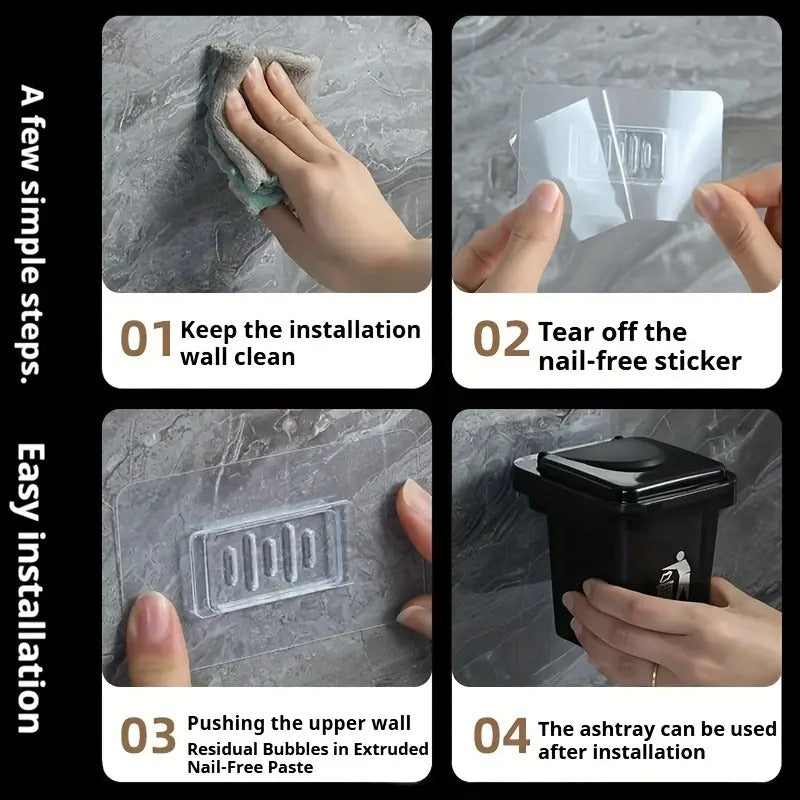 A few simple steps.

Easy installation

01 Keep the installation wall clean

02 Tear off the nail-free sticker

03 Pushing the upper wall Residual Bubbles in Extruded Nail-Free Paste

04 The ashtray can be used after installation