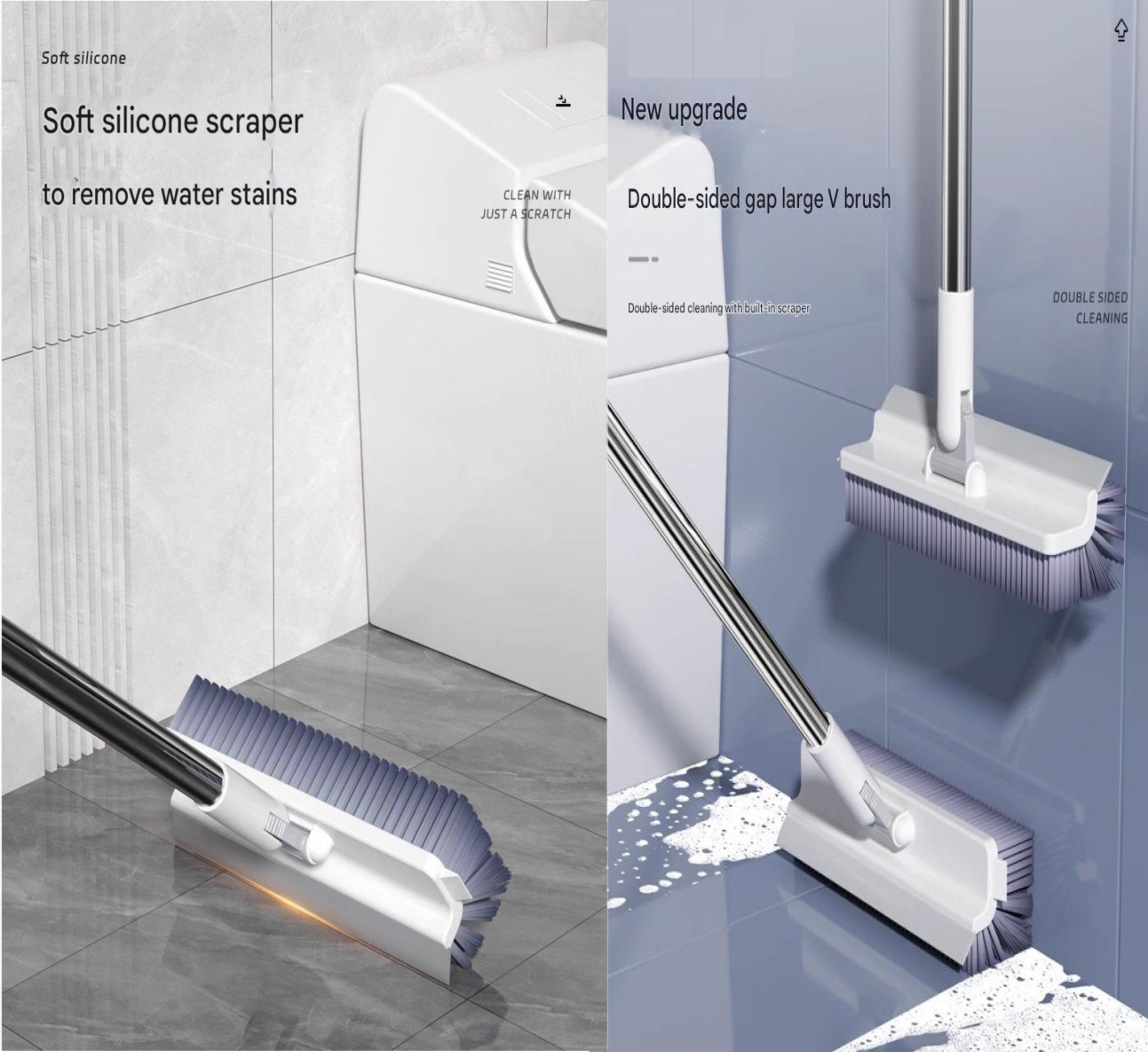 Soft silicone

Soft silicone scraper

to remove water stains

CLEAN WITH
JUST A SCRATCH

New upgrade

Double-sided gap large V brush

Double-sided cleaning with built-in scraper

DOUBLE SIDED
CLEANING