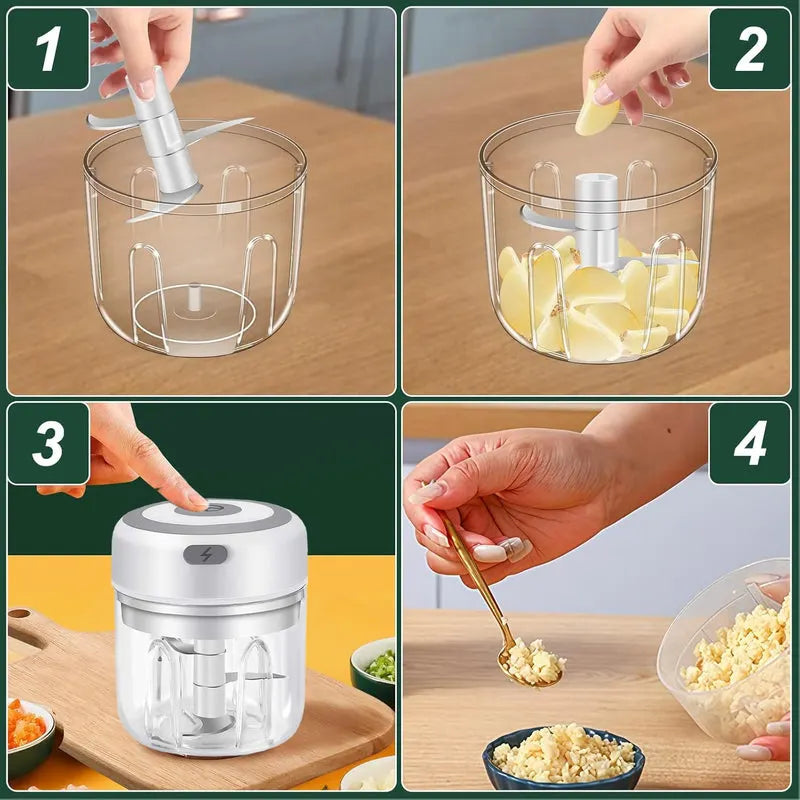 1

2

3

4