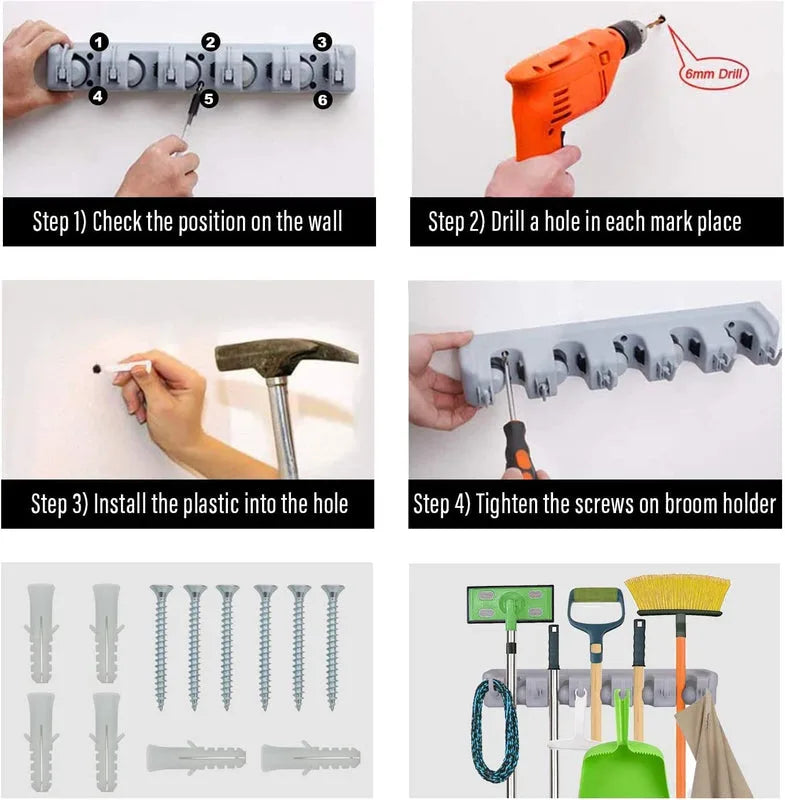 1
2
3
4
5
6

Step 1) Check the position on the wall

6mm Drill

Step 2) Drill a hole in each mark place

Step 3) Install the plastic into the hole

Step 4) Tighten the screws on broom holder