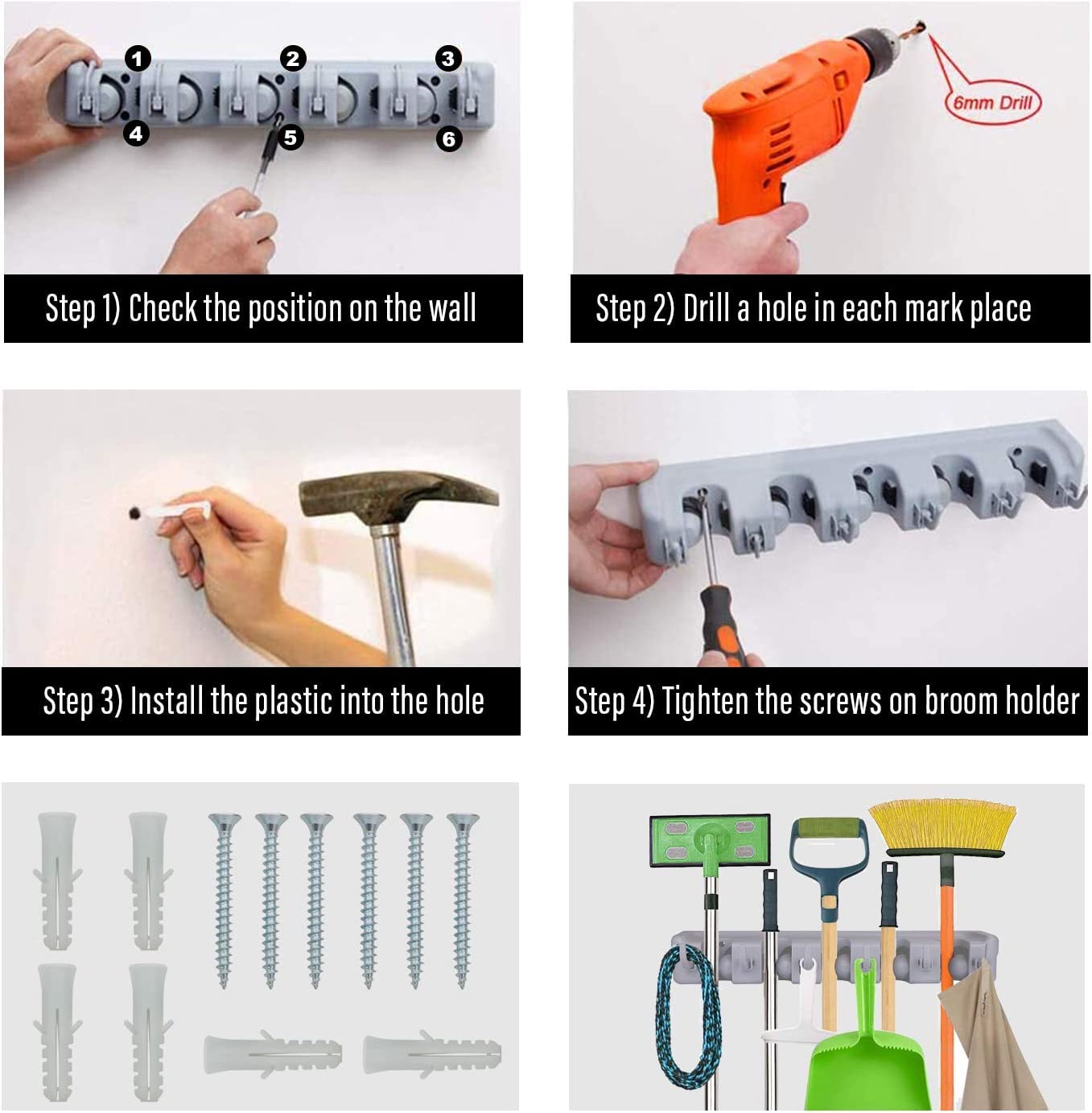 1
2
3
4
5
6

Step 1) Check the position on the wall

6mm Drill

Step 2) Drill a hole in each mark place

Step 3) Install the plastic into the hole

Step 4) Tighten the screws on broom holder