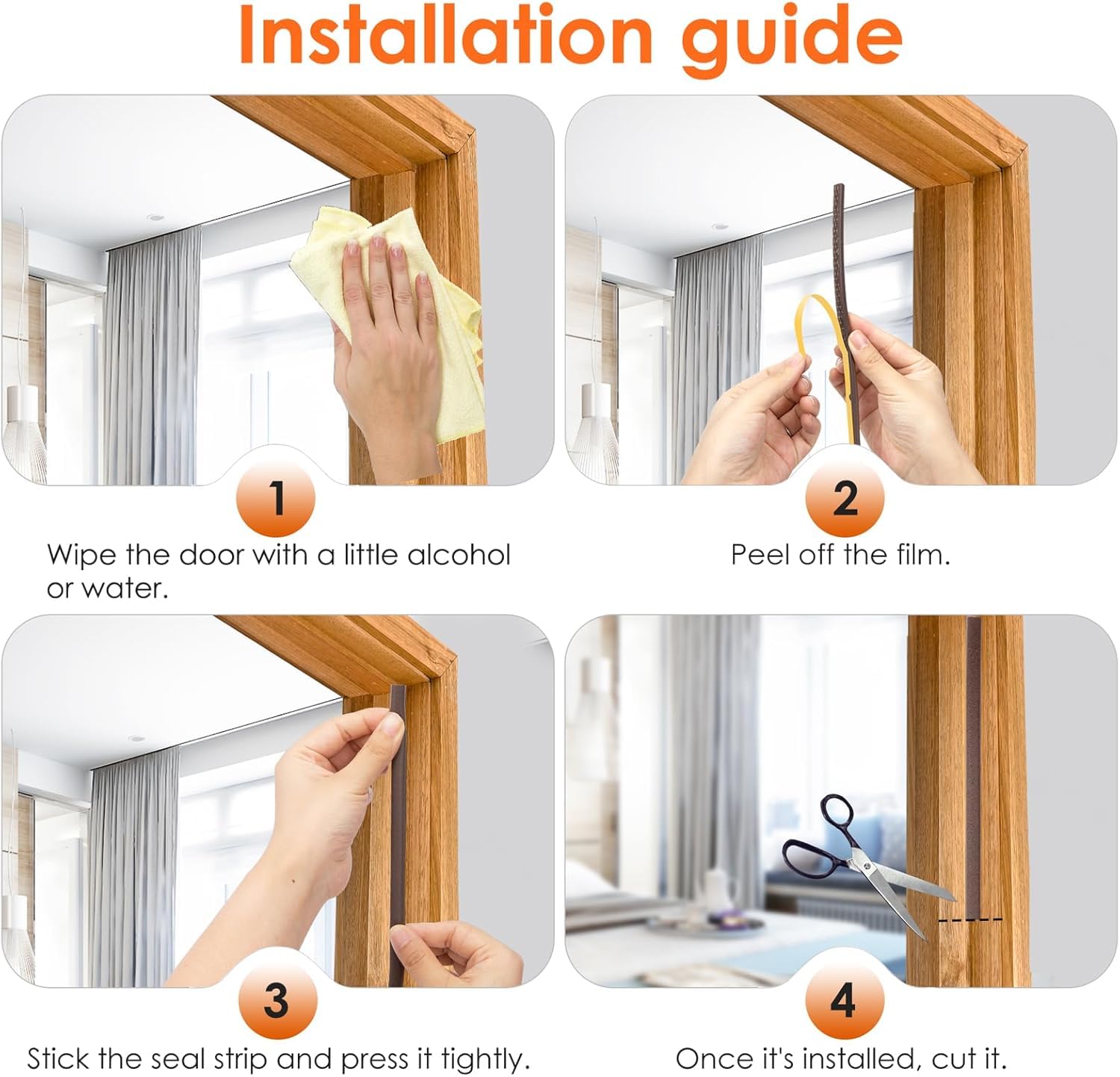 Installation guide

1

Wipe the door with a little alcohol or water.

2

Peel off the film.

3

Stick the seal strip and press it tightly.

4

Once it's installed, cut it.