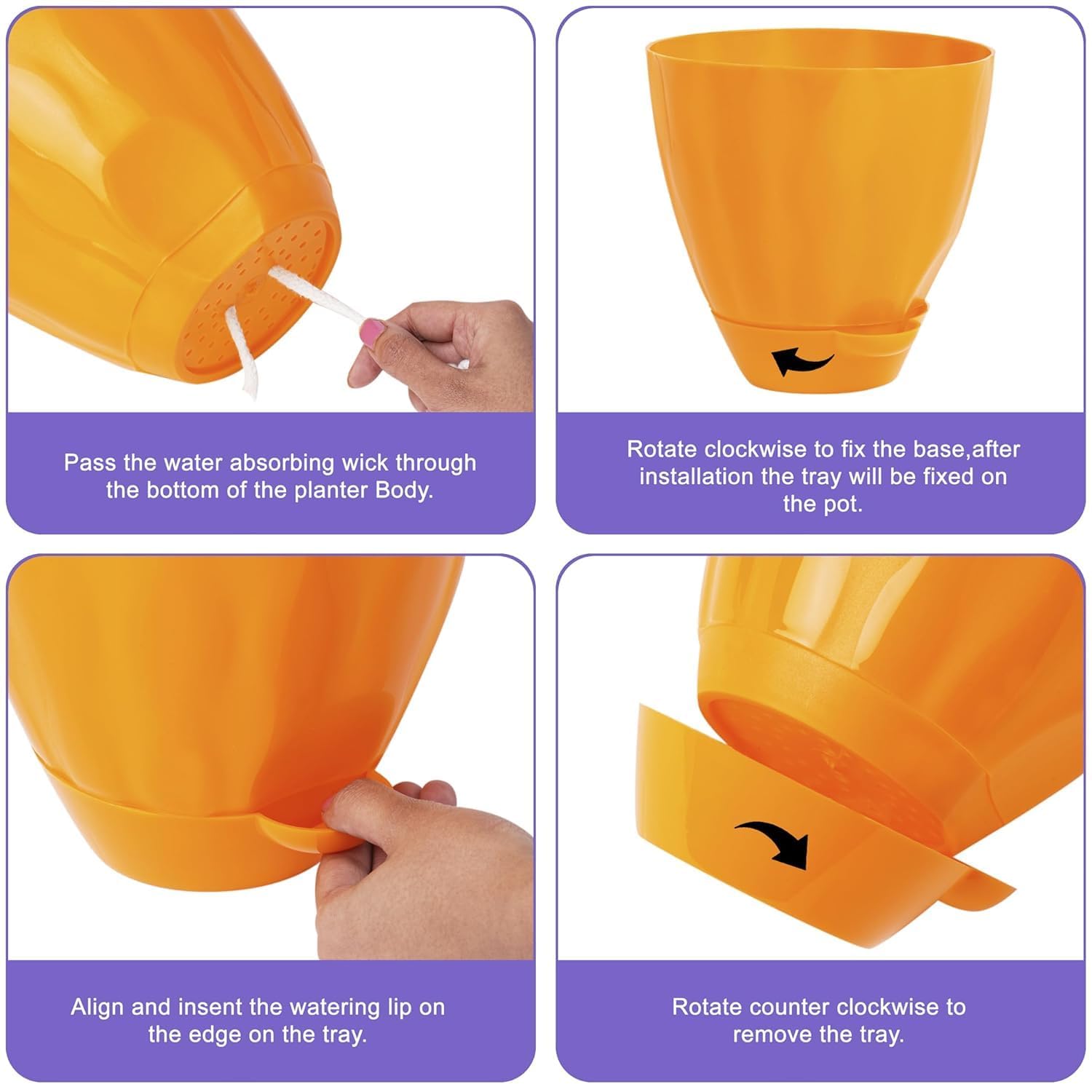 Pass the water absorbing wick through the bottom of the planter Body.

Rotate clockwise to fix the base,after installation the tray will be fixed on the pot.

Align and insent the watering lip on the edge on the tray.

Rotate counter clockwise to remove the tray.