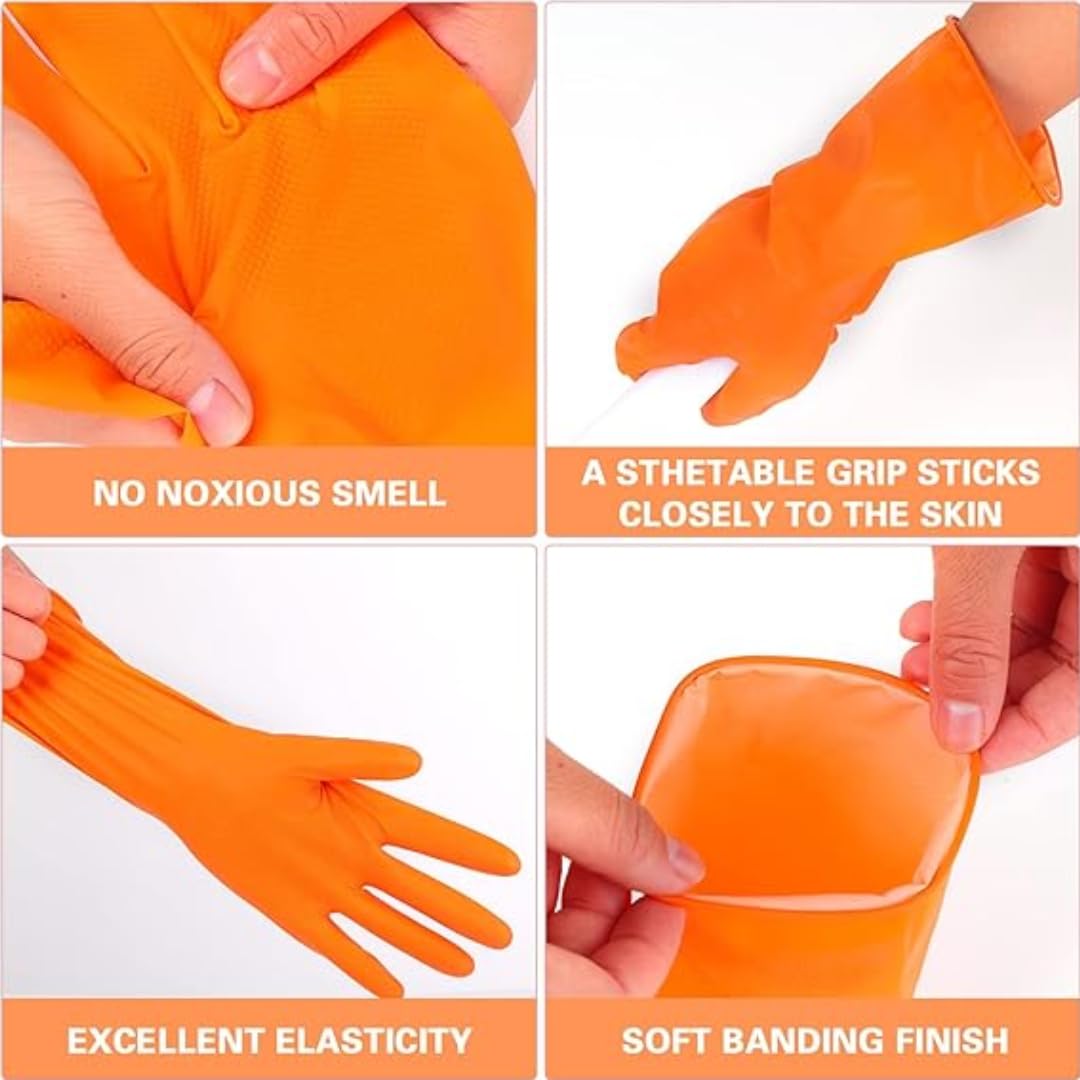 NO NOXIOUS SMELL

A STHETABLE GRIP STICKS CLOSELY TO THE SKIN

EXCELLENT ELASTICITY

SOFT BANDING FINISH