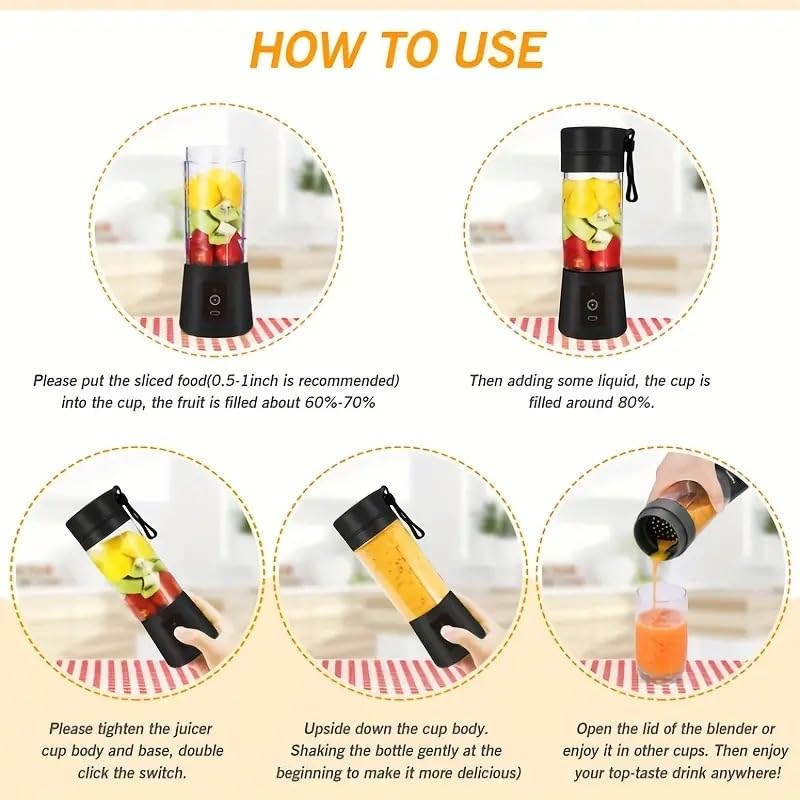 HOW TO USE

Please put the sliced food(0.5-1inch is recommended) into the cup, the fruit is filled about 60%-70%

Then adding some liquid, the cup is filled around 80%.

Please tighten the juicer cup body and base, double click the switch.

Upside down the cup body. Shaking the bottle gently at the beginning to make it more delicious)

Open the lid of the blender or enjoy it in other cups. Then enjoy your top-taste drink anywhere!