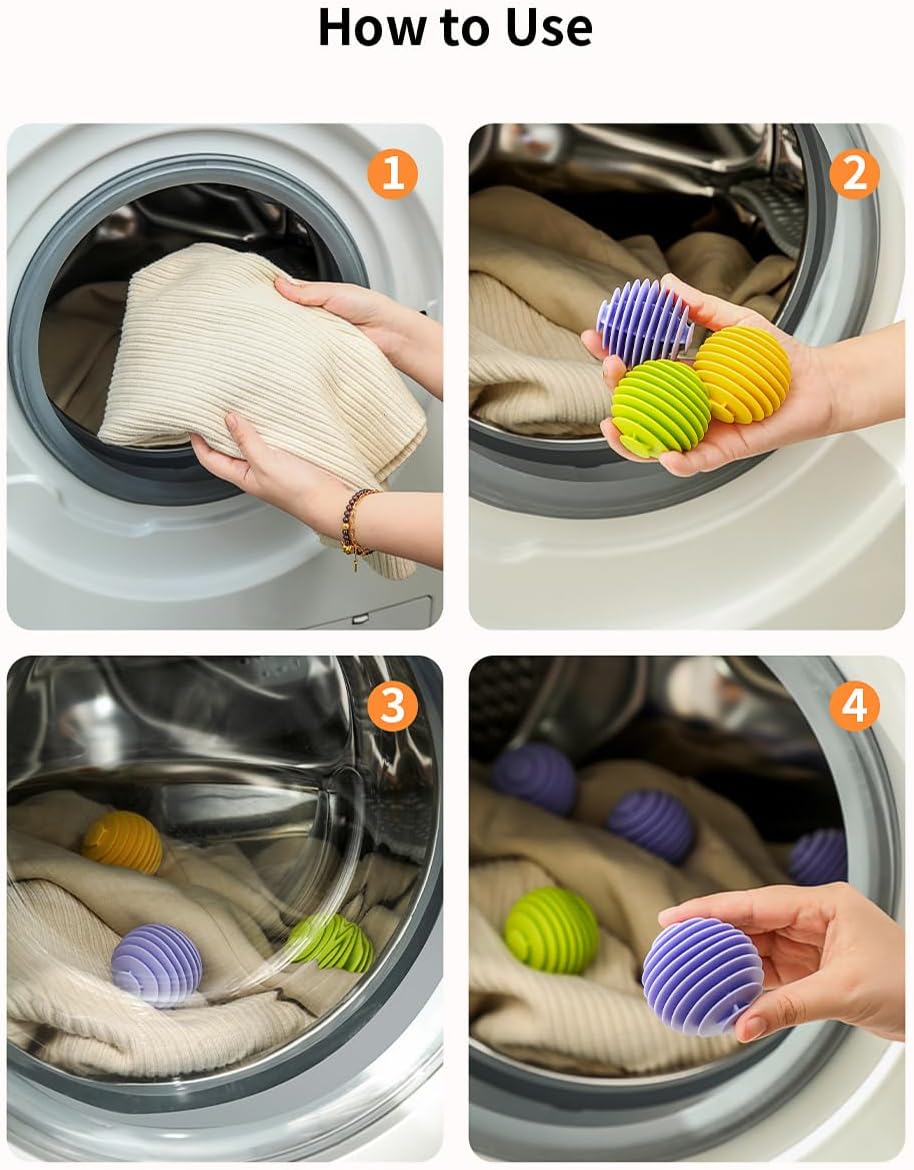 How to Use

1

2

3

4