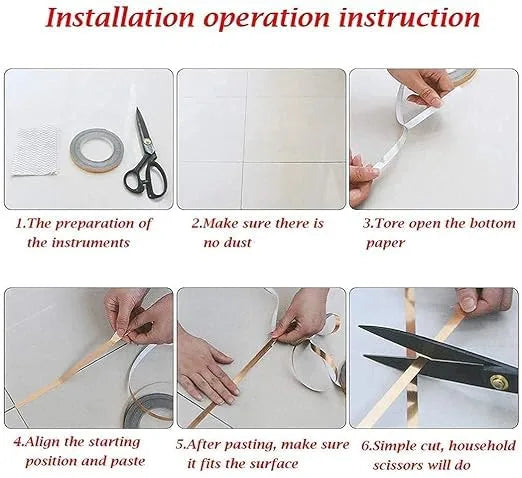 Installation operation instruction

1.The preparation of the instruments

2.Make sure there is no dust

3.Tore open the bottom paper

4.Align the starting position and paste

5.After pasting, make sure it fits the surface

6.Simple cut, household scissors will do