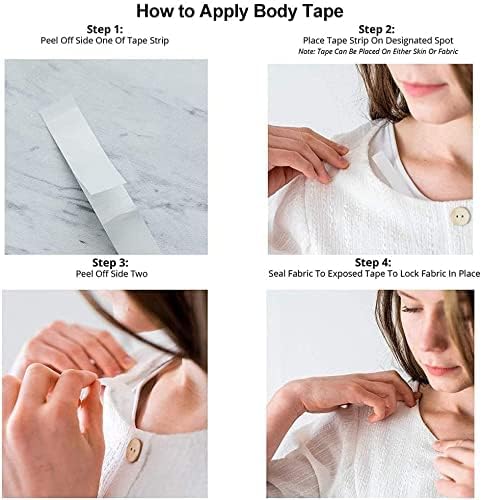 How to Apply Body Tape

Step 1:
Peel Off Side One Of Tape Strip

Step 2:
Place Tape Strip On Designated Spot
Note: Tape Can Be Placed On Either Skin Or Fabric

Step 3:
Peel Off Side Two

Step 4:
Seal Fabric To Exposed Tape To Lock Fabric In Place