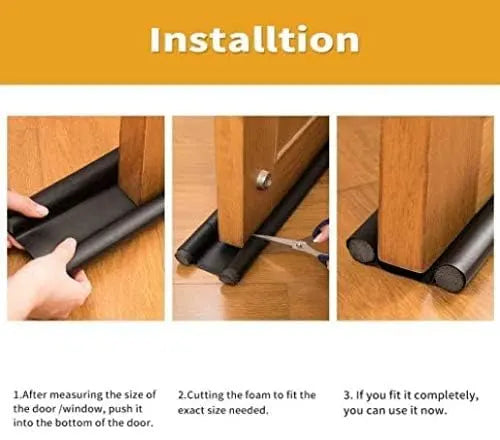 Installtion

1.After measuring the size of the door /window, push it into the bottom of the door.

2.Cutting the foam to fit the exact size needed.

3. If you fit it completely, you can use it now.