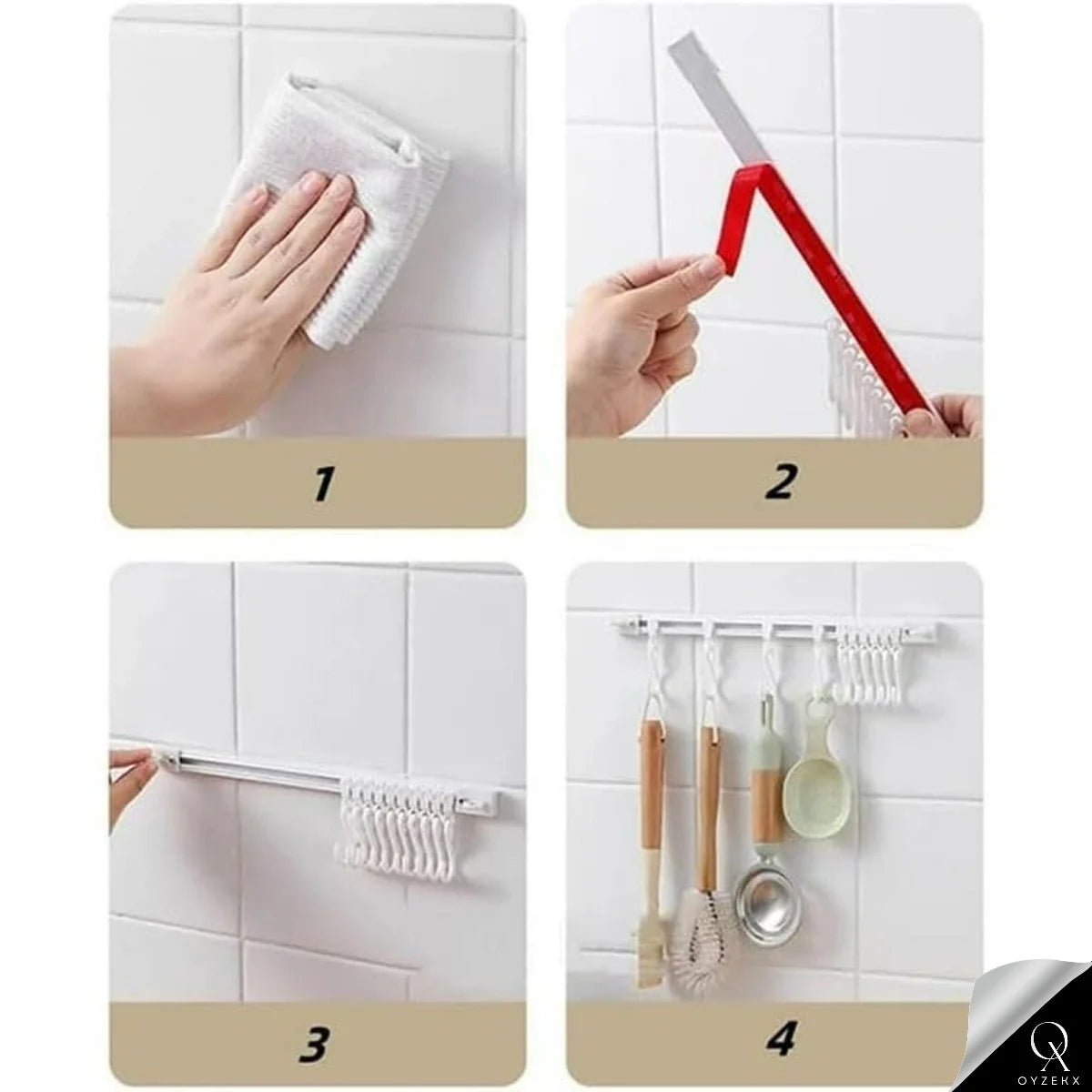 1

2

3

4

OYZEKX